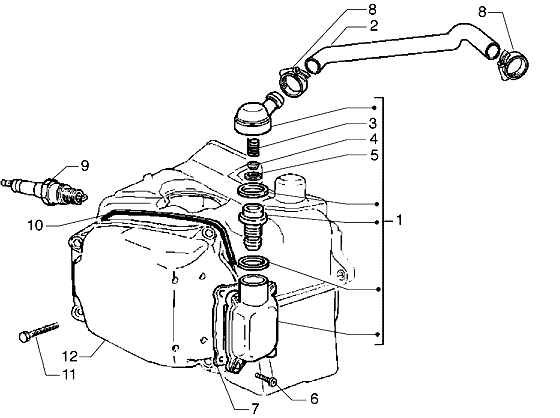 8
2
8
3
4
5
9
10
1
12
11
6
7