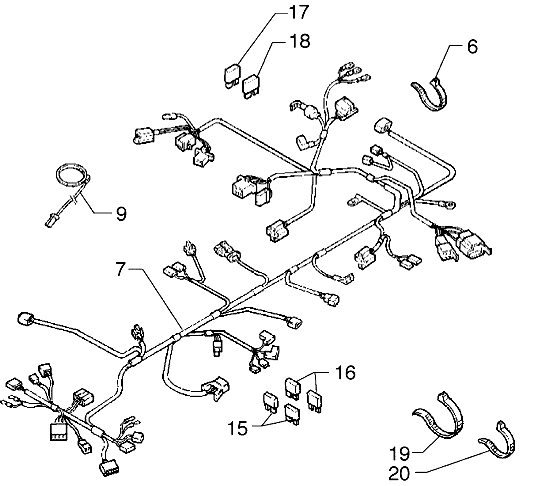 17
18
6
9
7
16
15
19
20