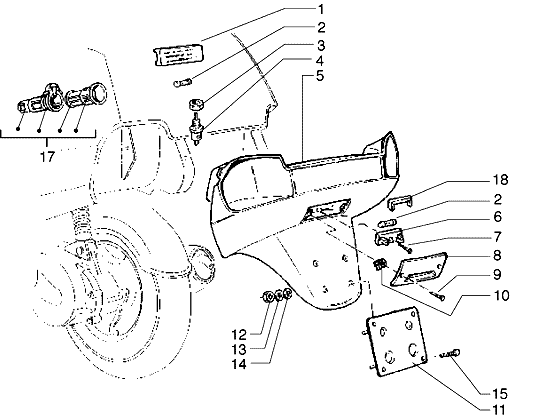 1
2
3
4
5
17
18
2
6
7
8
9
10
12
13
14
15
11