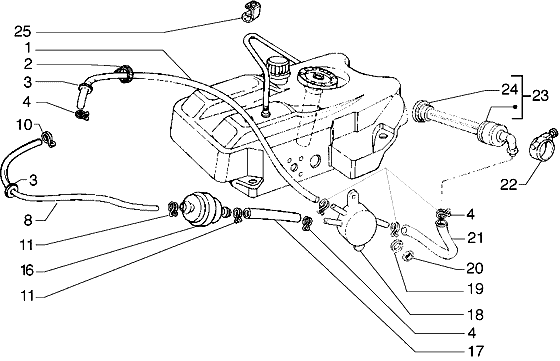 25
1
2
3
4
10
3
8
11
16
11
24
23
22
4
21
20
19
18
4
17