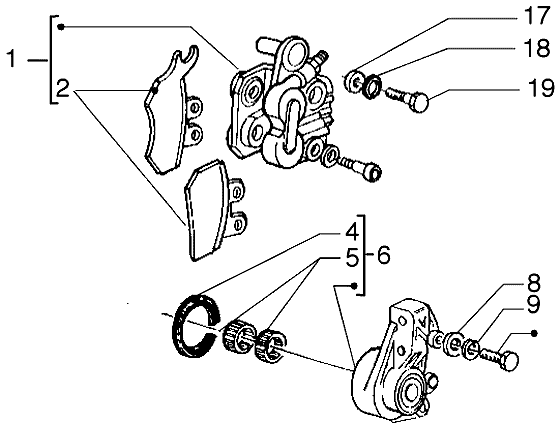 1
2
17
18
19
4
5
6
8
9