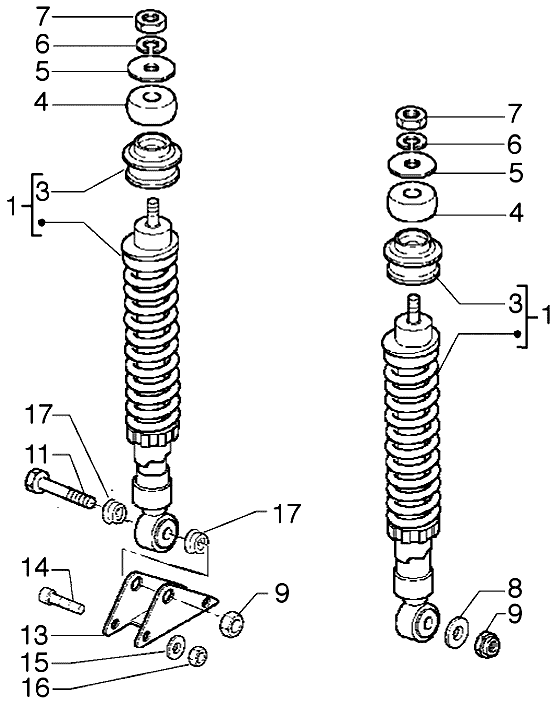 7
6
5
4
1
3
17
11
17
14
9
13
15
16
7
6
5
4
3
1
8
9