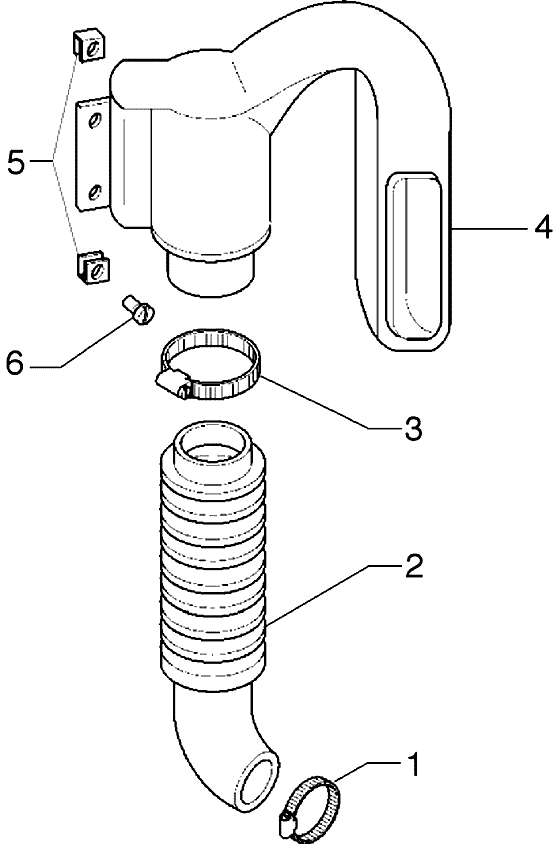 5
4
6
3
2
1