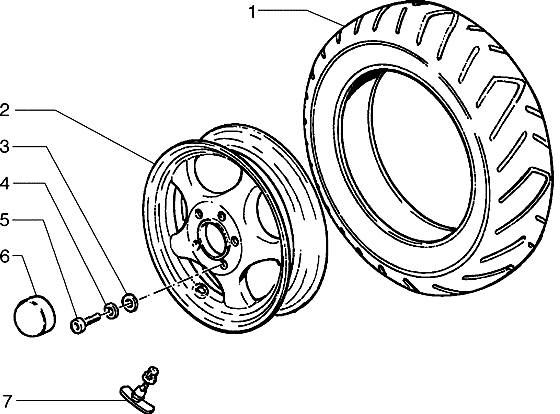 1
2
3
4
5
6
7