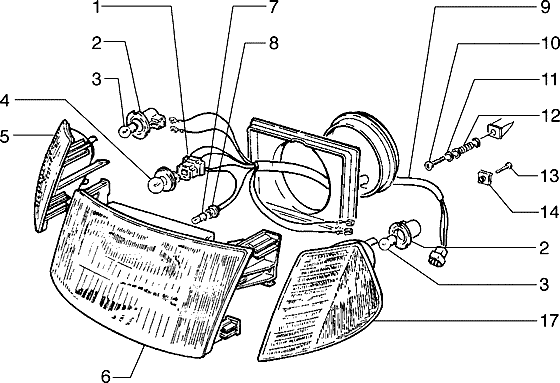 1
7
9
2
8
10
3
11
4
12
5
13
14
2
3
17
6