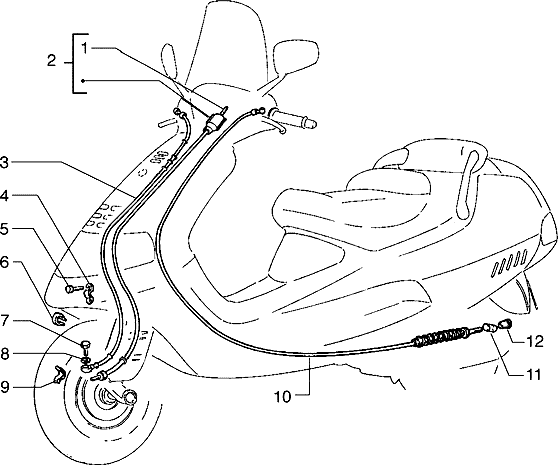 2
1
3
4
5
6
7
8
9
10
11
12