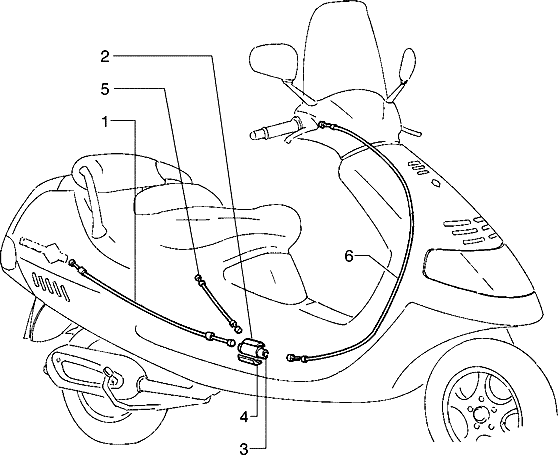 2
5
1
6
4
3