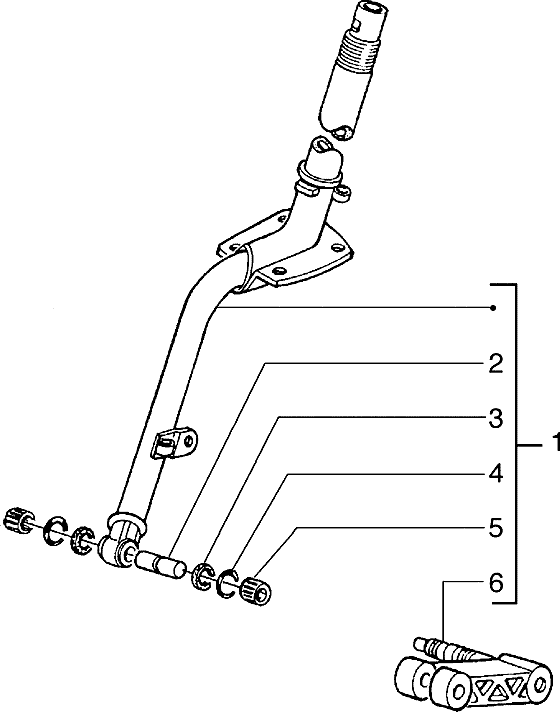 2
3
4
5
6
1