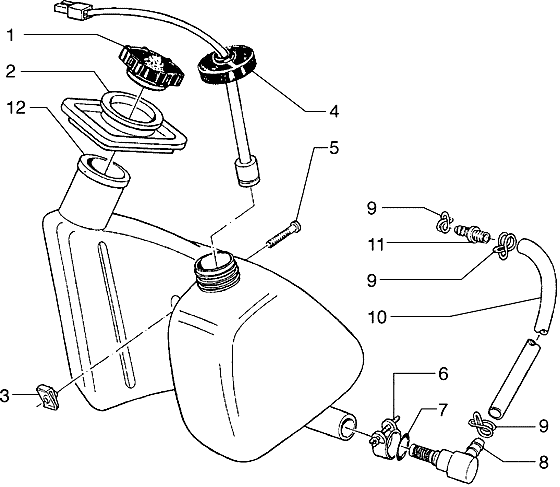 1
2
12
4
5
9
11
9
10
3
6
7
9
8