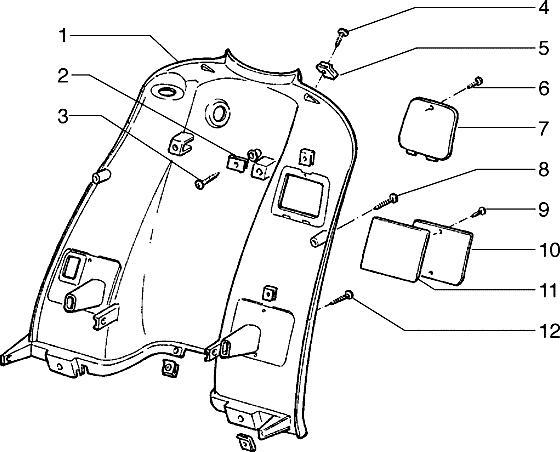 1
2
3
4
5
6
7
8
9
10
11
12