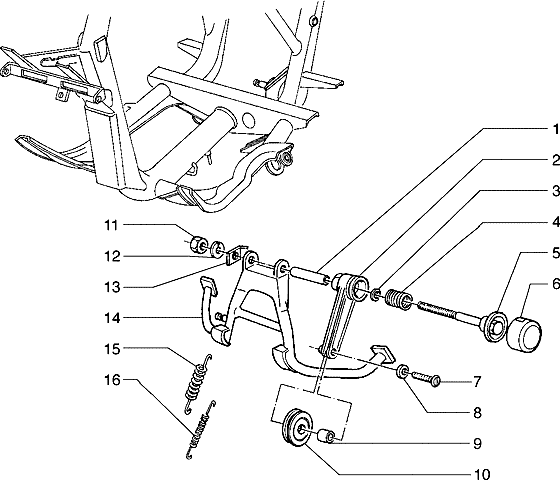 1
2
3
4
5
6
11
12
13
14
15
16
7
8
9
10