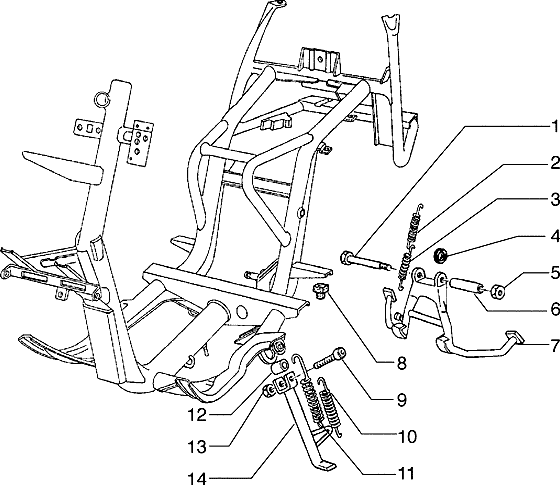 1
2
3
4
5
6
7
8
9
10
11
12
13
14