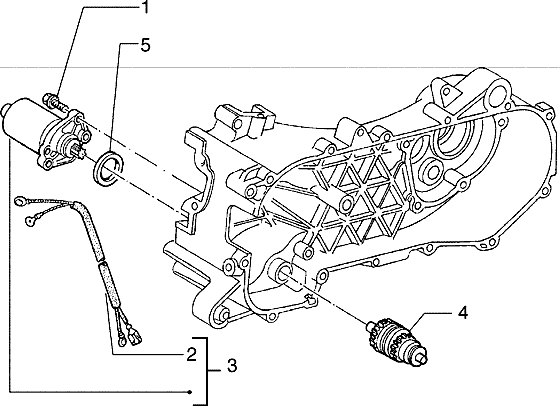 1
5
4
2
3