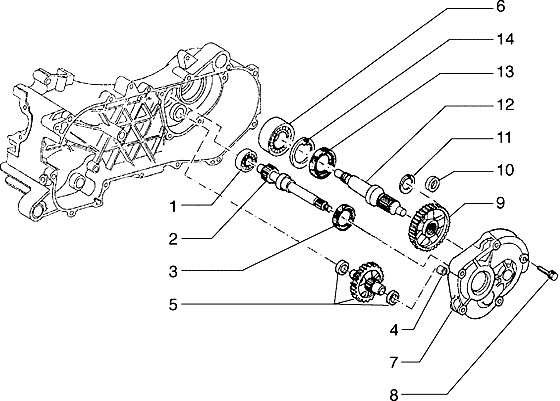 6
14
13
12
11
10
9
1
2
3
5
4
7
8