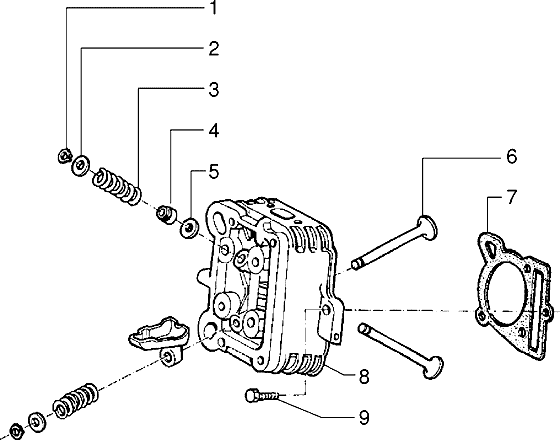 1
2
3
4
5
6
7
8
9