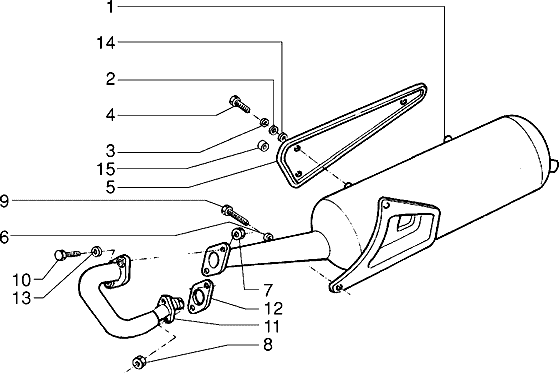 1
14
2
4
3
15
5
9
6
10
13
7
12
11
8