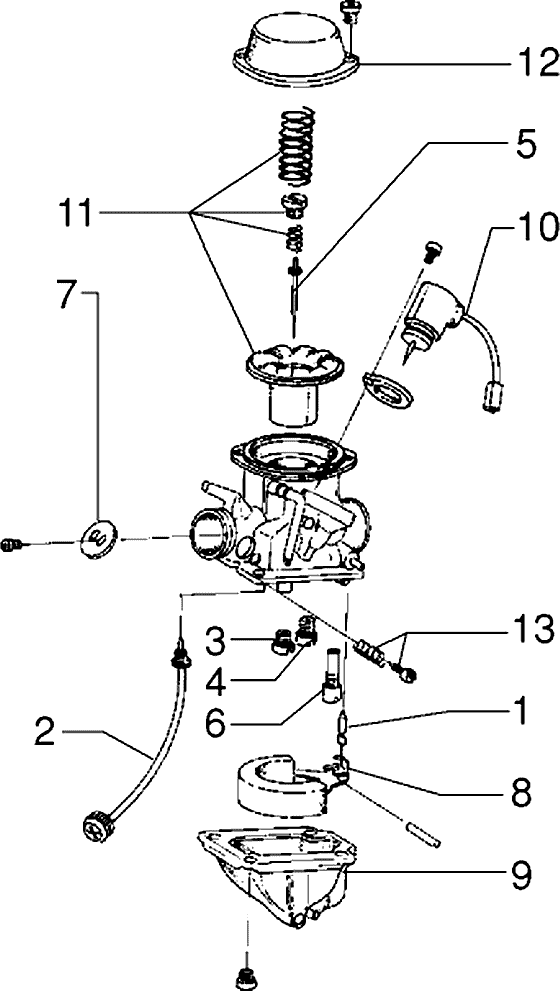 12
5
11
10
7
13
3
4
6
1
2
8
9