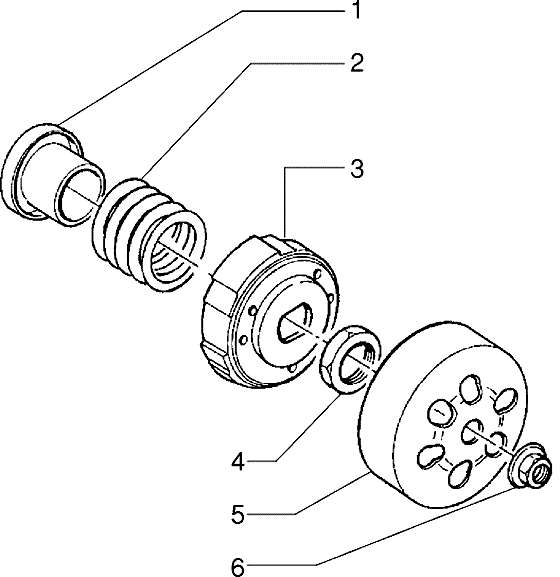 1
2
3
4
5
6