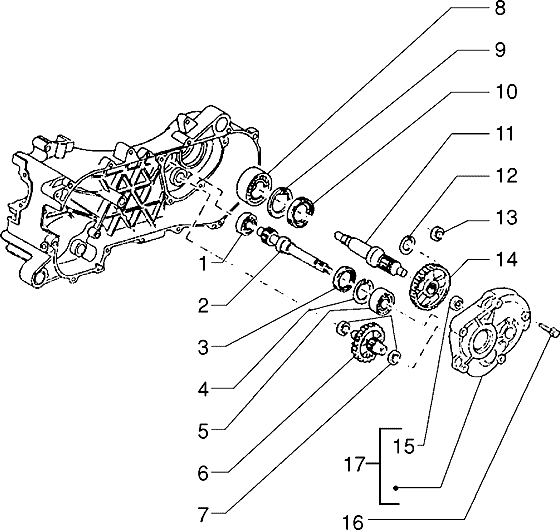 8
9
10
11
12
13
14
1
2
3
4
5
6
7
15
17
16