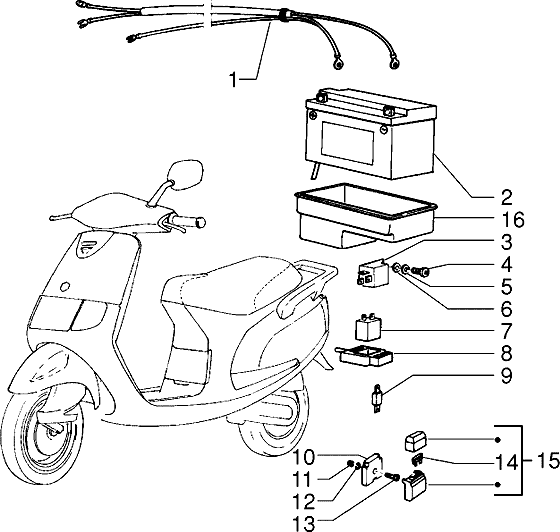 1
2
16
3
4
5
6
7
8
9
10
11
12
13
14
15