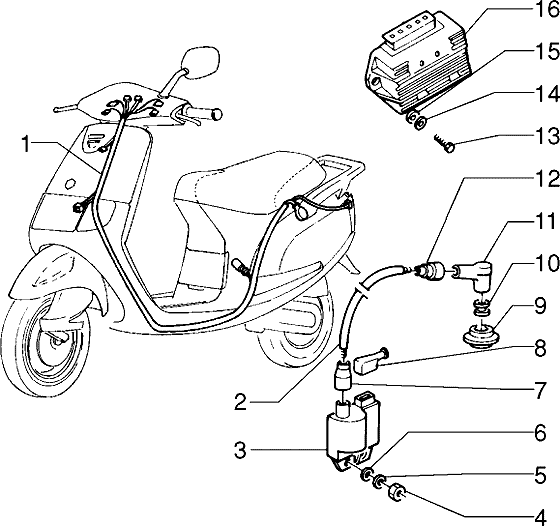 16
15
14
13
12
11
10
9
8
7
6
5
4
1
2
3