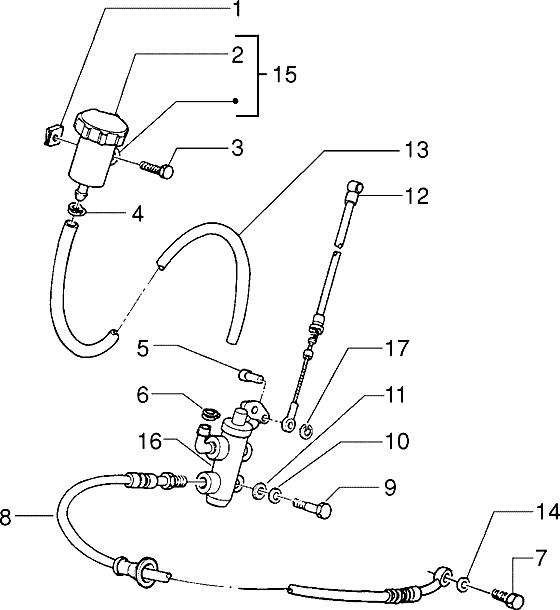 1
2
15
3
13
12
4
5
17
6
11
16
10
9
8
14
7