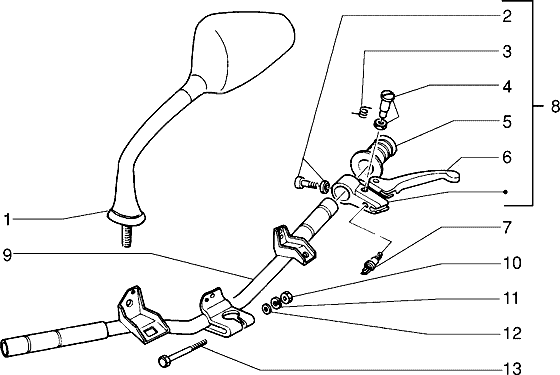 2
3
4
5
6
8
1
7
9
10
11
12
13