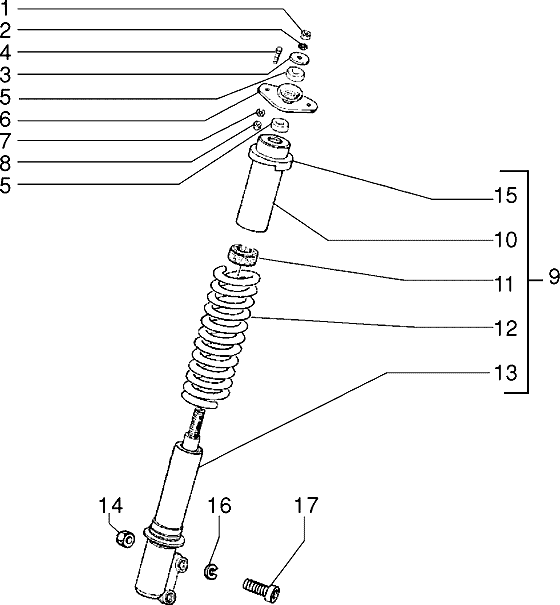 1
2
4
3
5
6
7
8
5
15
10
11
12
13
9
14
16
17