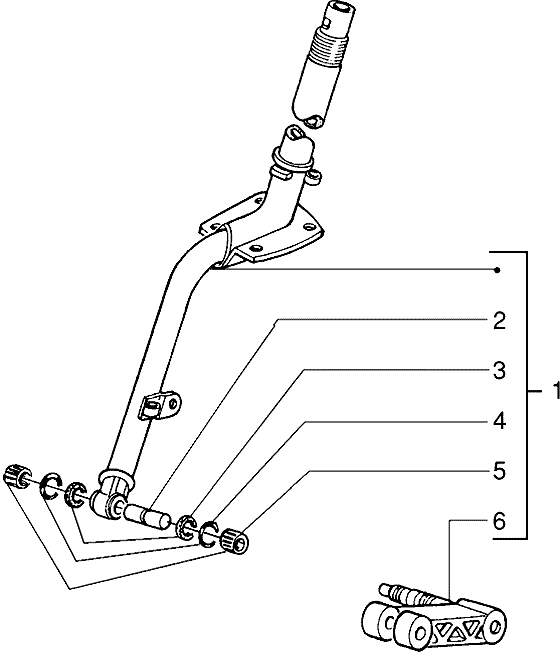 2
3
4
5
6
1