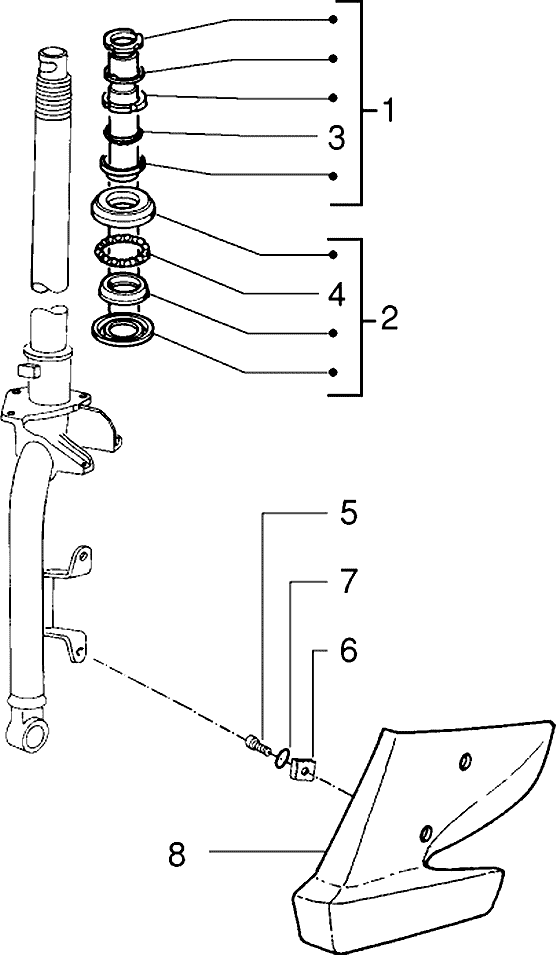 1
3
4
2
5
7
6
8