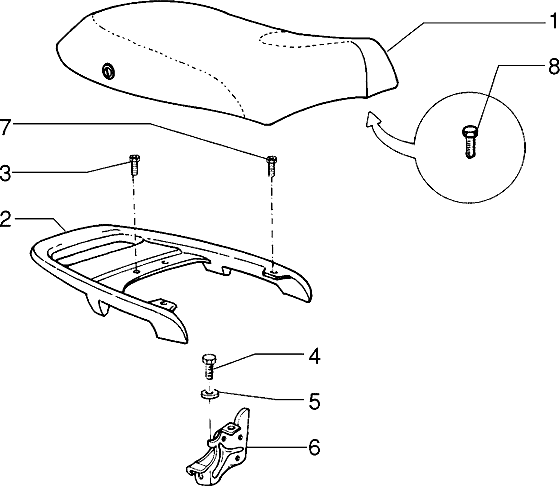 1
8
7
3
2
4
5
6