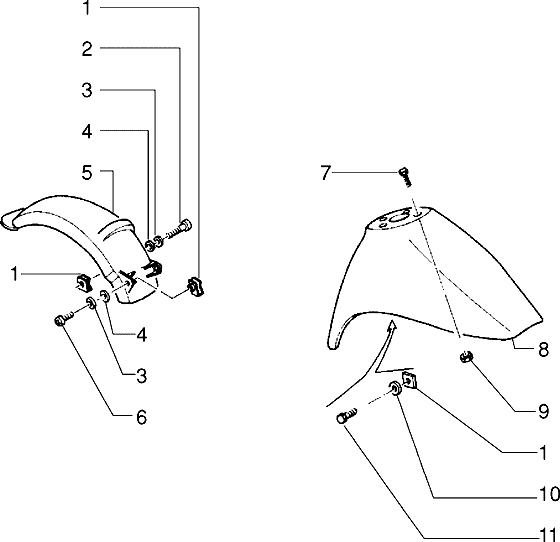 1
2
3
4
5
1
4
3
6
7
8
9
1
10
11