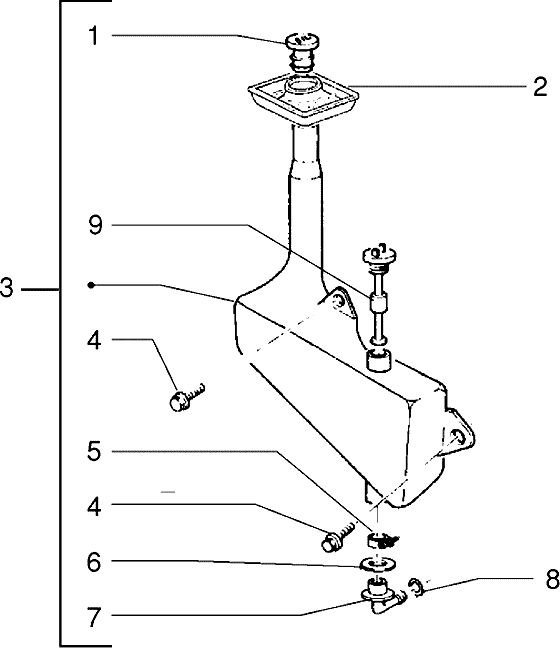 1
2
9
3
4
5
4
6
8
7