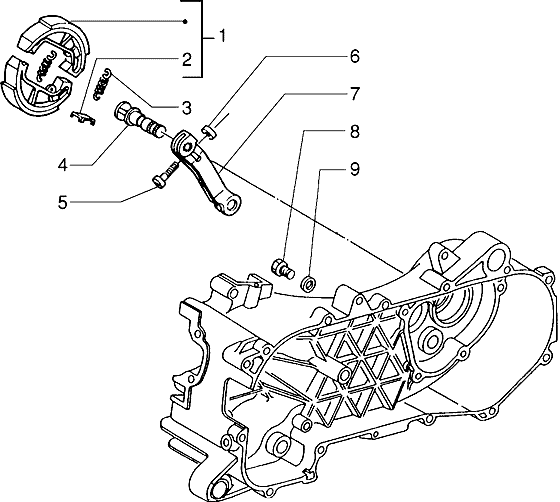 1
2
3
4
5
6
7
8
9