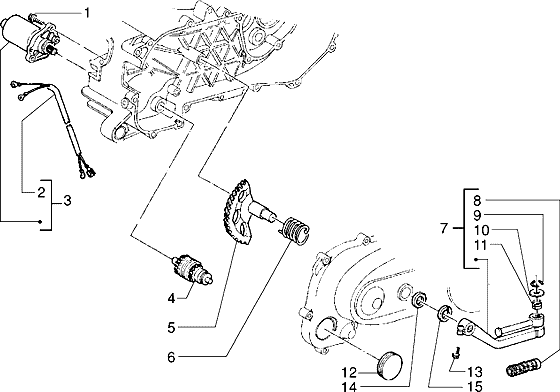 1
2
3
4
5
6
7
8
9
10
11
12
13
14
15