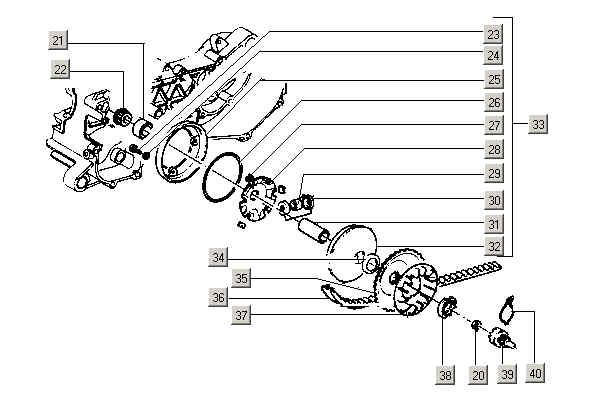 21
22
23
24
25
26
27
28
29
30
31
32
33
34
35
36
37
38
20
39
40