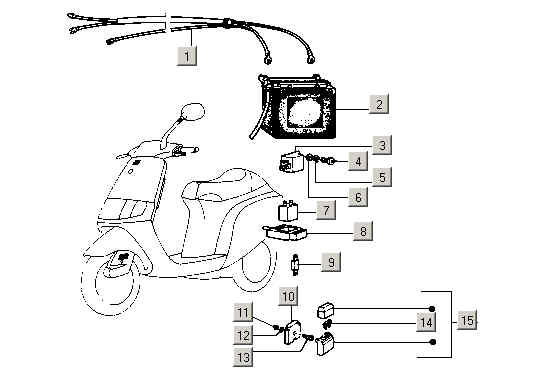 1
2
3
4
5
6
7
8
9
10
11
12
13
14
15