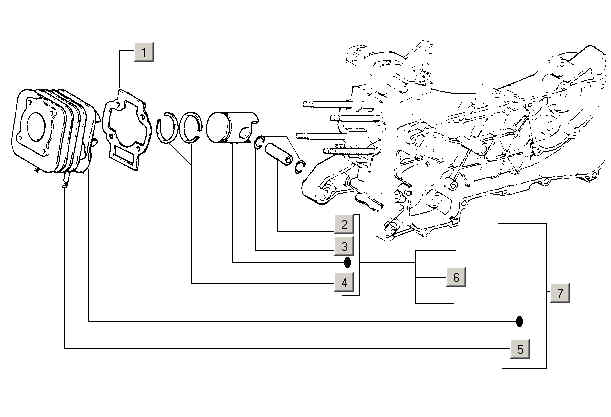 1
2
3
4
6
7
5