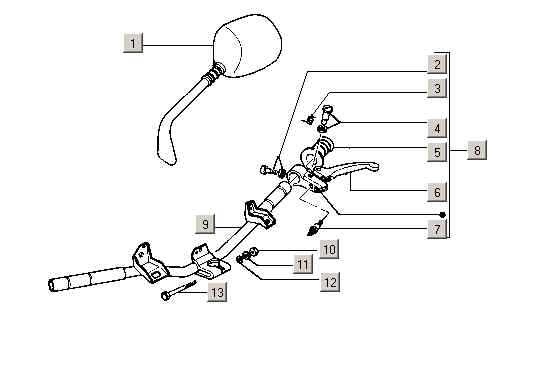 1
2
3
4
5
8
6
7
9
10
11
12
13