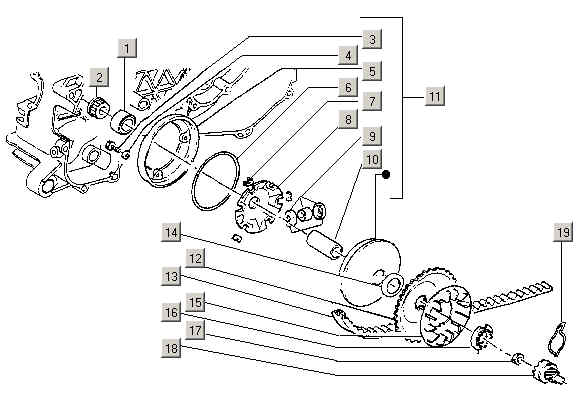 1
2
3
4
5
6
7
8
9
10
11
14
12
13
15
16
17
18
19